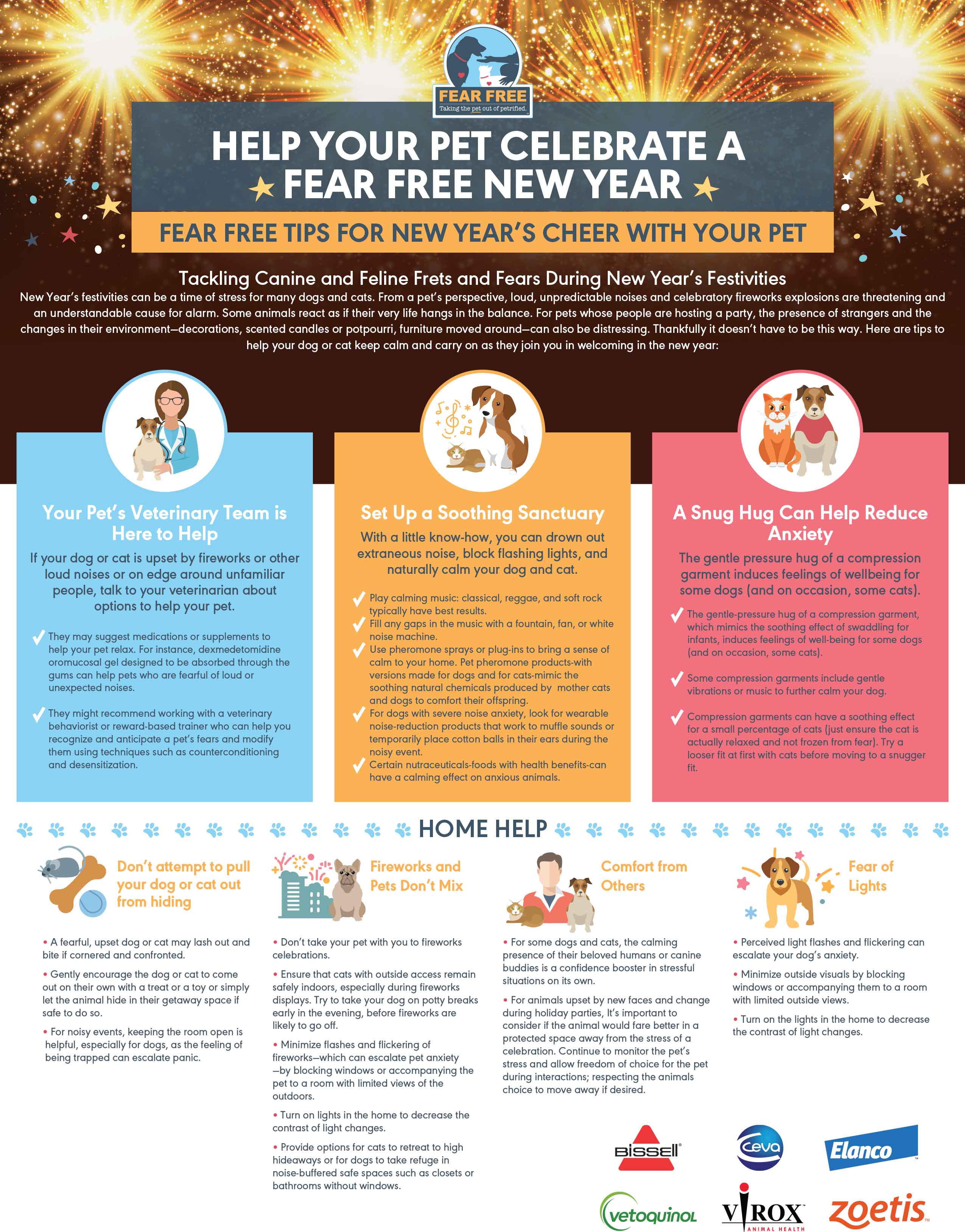 FEAR FREE
Taking the pet out of petrified.

HELP YOUR PET CELEBRATE A FEAR FREE NEW YEAR

FEAR FREE TIPS FOR NEW YEAR'S CHEER WITH YOUR PET

Tackling Canine and Feline Frets and Fears During New Year's Festivities

New Year's festivities can be a time of stress for many dogs and cats. From a pet's perspective, loud, unpredictable noises and celebratory fireworks explosions are threatening and an understandable cause for alarm. Some animals react as if their very life hangs in the balance. For pets whose people are hosting a party, the presence of strangers and the changes in their environment—decorations, scented candles or potpourri, furniture moved around—can also be distressing. Thankfully it doesn't have to be this way. Here are tips to help your dog or cat keep calm and carry on as they join you in welcoming in the new year:

Your Pet's Veterinary Team is Here to Help

If your dog or cat is upset by fireworks or other loud noises or on edge around unfamiliar people, talk to your veterinarian about options to help your pet.

They may suggest medications or supplements to help your pet relax. For instance, dexmedetomidine oromucosal gel designed to be absorbed through the gums can help pets who are fearful of loud or unexpected noises.

They might recommend working with a veterinary behaviorist or reward-based trainer who can help you recognize and anticipate a pet's fears and modify them using techniques such as counterconditioning and desensitization.

Set Up a Soothing Sanctuary

With a little know-how, you can drown out extraneous noise, block flashing lights, and naturally calm your dog and cat.

Play calming music: classical, reggae, and soft rock typically have best results.
Fill any gaps in the music with a fountain, fan, or white noise machine.
Use pheromone sprays or plug-ins to bring a sense of calm to your home. Pet pheromone products-with versions made for dogs and for cats-mimic the soothing natural chemicals produced by mother cats and dogs to comfort their offspring.
For dogs with severe noise anxiety, look for wearable noise-reduction products that work to muffle sounds or temporarily place cotton balls in their ears during the noisy event.
Certain nutraceuticals-foods with health benefits-can have a calming effect on anxious animals.

A Snug Hug Can Help Reduce Anxiety

The gentle pressure hug of a compression garment induces feelings of wellbeing for some dogs (and on occasion, some cats).

The gentle-pressure hug of a compression garment, which mimics the soothing effect of swaddling for infants, induces feelings of well-being for some dogs (and on occasion, some cats).

Some compression garments include gentle vibrations or music to further calm your dog.

Compression garments can have a soothing effect for a small percentage of cats (just ensure the cat is actually relaxed and not frozen from fear). Try a looser fit at first with cats before moving to a snugger fit.

HOME HELP

Don't attempt to pull your dog or cat out from hiding

• A fearful, upset dog or cat may lash out and bite if cornered and confronted.
• Gently encourage the dog or cat to come out on their own with a treat or a toy or simply let the animal hide in their getaway space if safe to do so.
• For noisy events, keeping the room open is helpful, especially for dogs, as the feeling of being trapped can escalate panic.

Fireworks and Pets Don't Mix

• Don't take your pet with you to fireworks celebrations.
• Ensure that cats with outside access remain safely indoors, especially during fireworks displays. Try to take your dog on potty breaks early in the evening, before fireworks are likely to go off.
• Minimize flashes and flickering of fireworks—which can escalate pet anxiety —by blocking windows or accompanying the pet to a room with limited views of the outdoors.
• Turn on lights in the home to decrease the contrast of light changes.
• Provide options for cats to retreat to high hideaways or for dogs to take refuge in noise-buffered safe spaces such as closets or bathrooms without windows.

Comfort from Others

• For some dogs and cats, the calming presence of their beloved humans or canine buddies is a confidence booster in stressful situations on its own.
• For animals upset by new faces and change during holiday parties, It's important to consider if the animal would fare better in a protected space away from the stress of a celebration. Continue to monitor the pet's stress and allow freedom of choice for the pet during interactions; respecting the animals choice to move away if desired.

Fear of Lights

• Perceived light flashes and flickering can escalate your dog's anxiety.
• Minimize outside visuals by blocking windows or accompanying them to a room with limited outside views.
• Turn on the lights in the home to decrease the contrast of light changes.

BISSELL
Ceva
Elanco
vetoquinol
VIROX ANIMAL HEALTH
zoetis